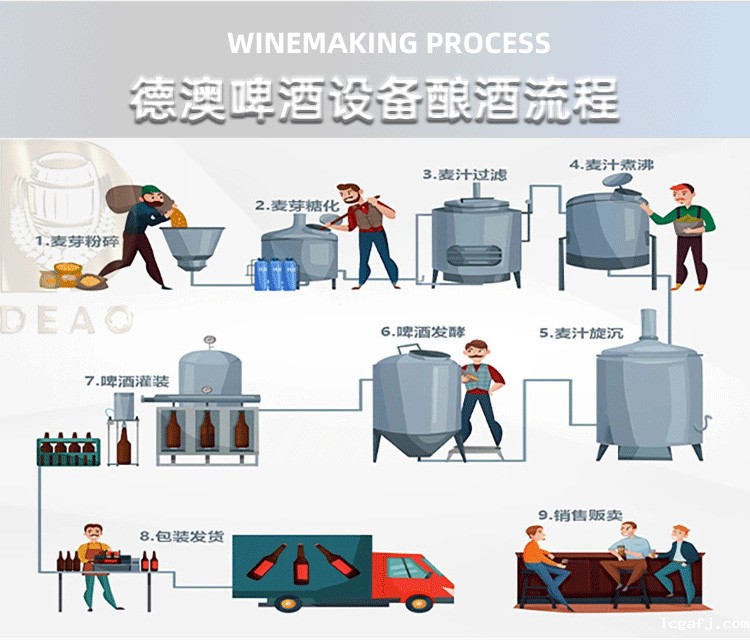 WINEMAKING PROCESS
德澳啤酒设备酿酒流程

DEAO

1.麦芽粉碎

2.麦芽糖化

3.麦汁过滤

4.麦汁煮沸

5.麦汁旋沉

6.啤酒发酵

7.啤酒灌装

8.包装发货

9.销售贩卖

lcgafj.com